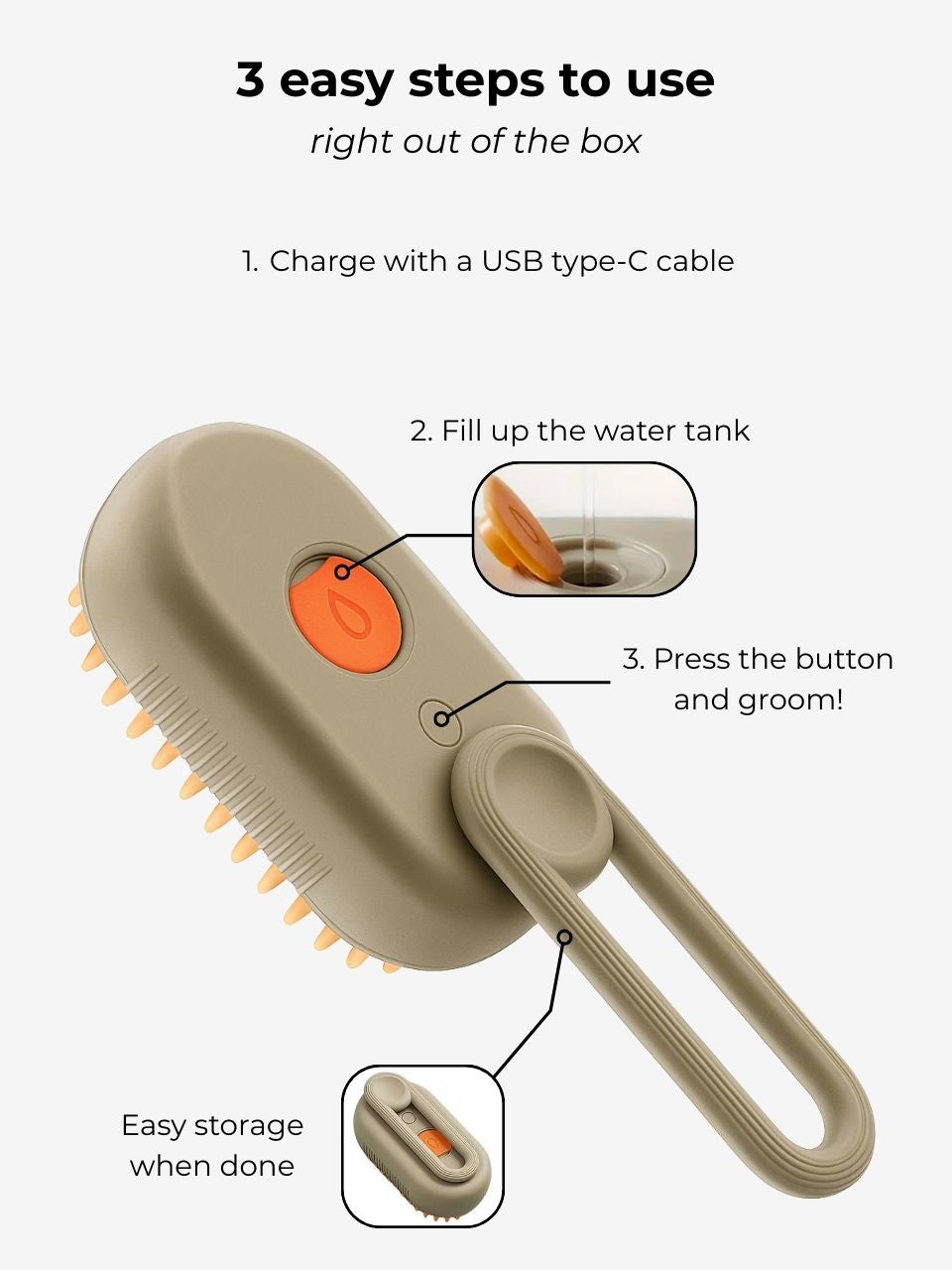 3 easy steps to use

right out of the box

1. Charge with a USB type-C cable

2. Fill up the water tank

3. Press the button and groom!

Easy storage when done